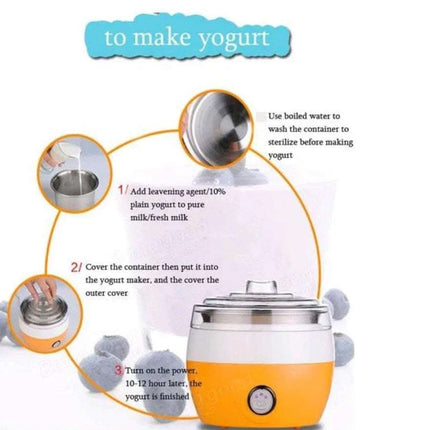 to make yogurt

Use boiled water to wash the container to sterilize before making yogurt

1/ Add leavening agent/10% plain yogurt to pure milk/fresh milk

2/ Cover the container then put it into the yogurt maker, and the cover the outer cover

3 Turn on the power, 10-12 hour later, the yogurt is finished